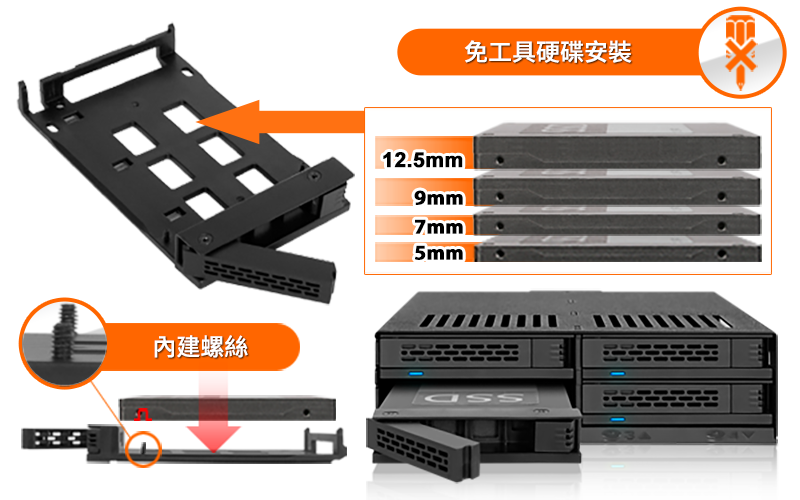 免工具硬碟安裝

12.5mm
9mm
7mm
5mm

內建螺絲

SSD