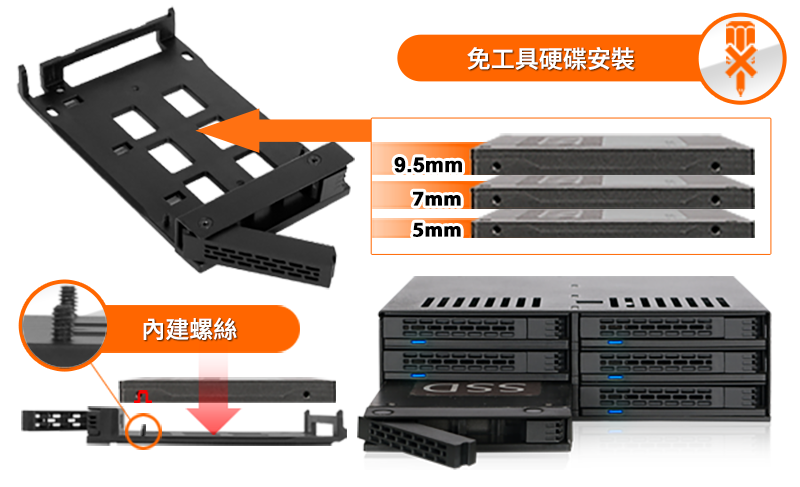 免工具硬碟安裝

9.5mm
7mm
5mm

內建螺絲

SSD